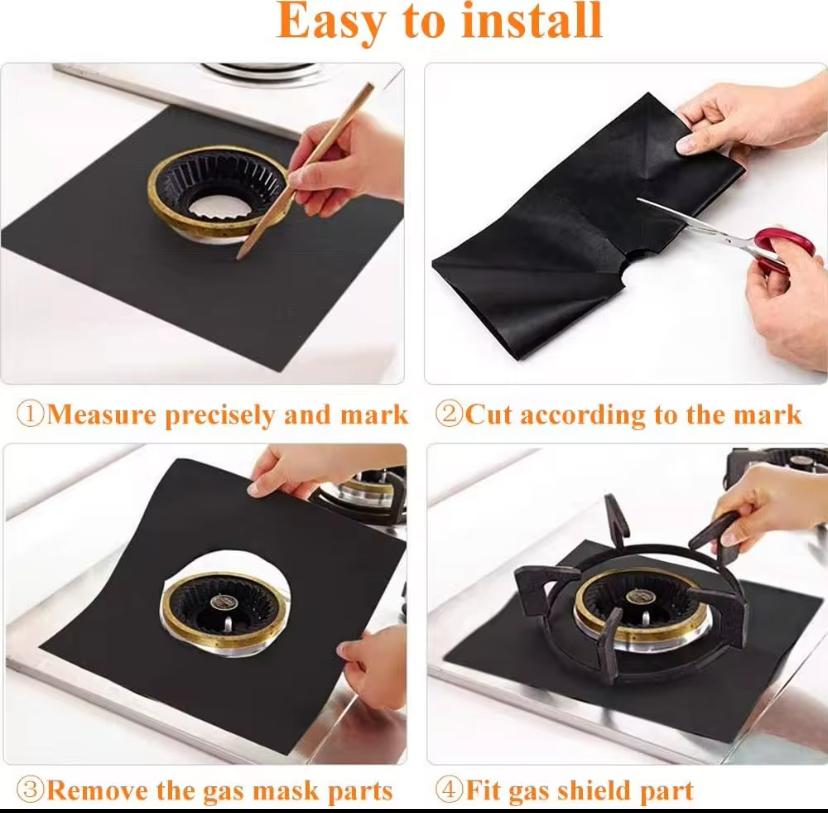 Easy to install

①Measure precisely and mark

②Cut according to the mark

③Remove the gas mask parts

④Fit gas shield part